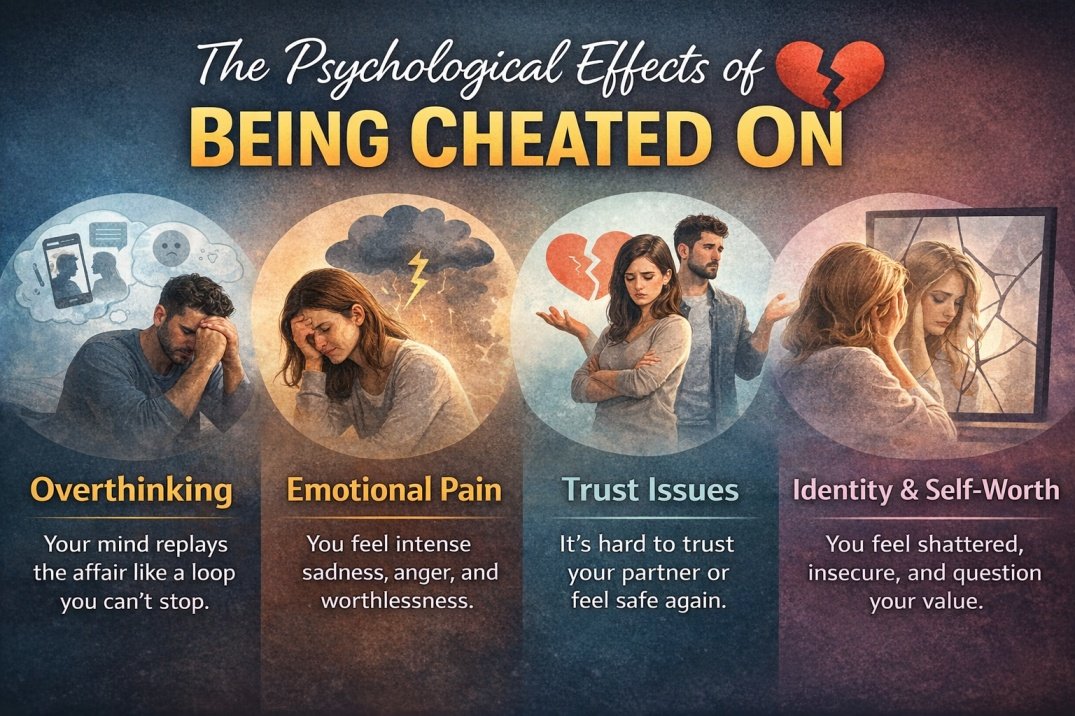 The Psychological Effects of
BEING CHEATED ON

Overthinking
Your mind replays the affair like a loop you can't stop.

Emotional Pain
You feel intense sadness, anger, and worthlessness.

Trust Issues
It's hard to trust your partner or feel safe again.

Identity & Self-Worth
You feel shattered, insecure, and question your value.