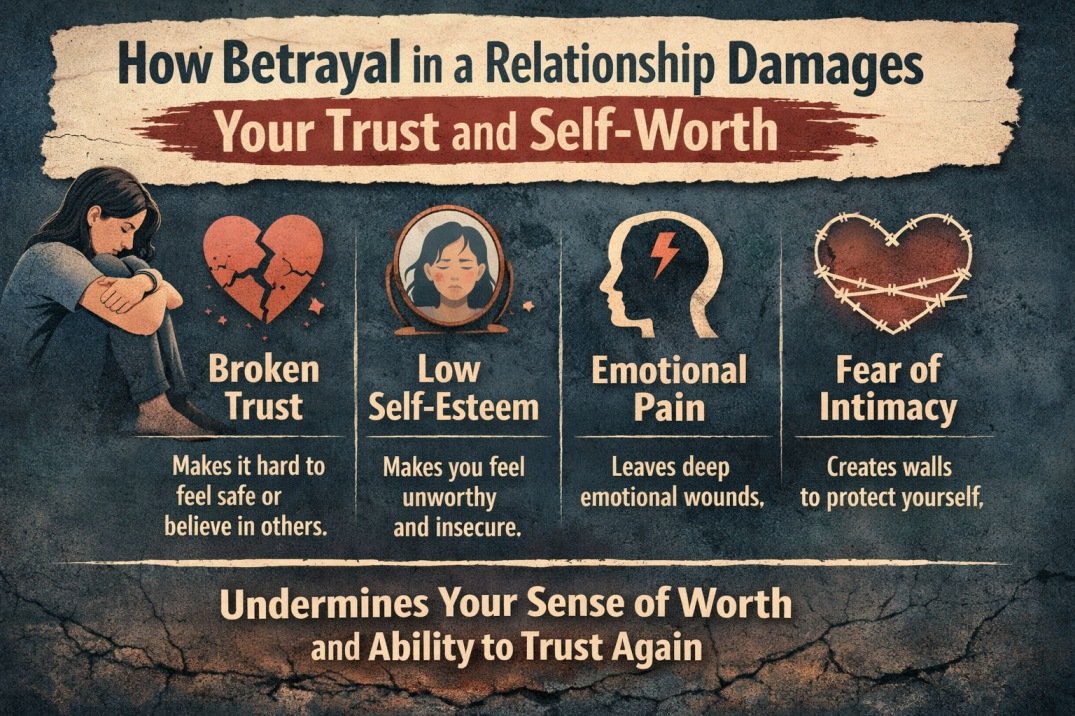 How Betrayal in a Relationship Damages
Your Trust and Self-Worth

Broken Trust
Makes it hard to feel safe or believe in others.

Low Self-Esteem
Makes you feel unworthy and insecure.

Emotional Pain
Leaves deep emotional wounds,

Fear of Intimacy
Creates walls to protect yourself,

Undermines Your Sense of Worth and Ability to Trust Again