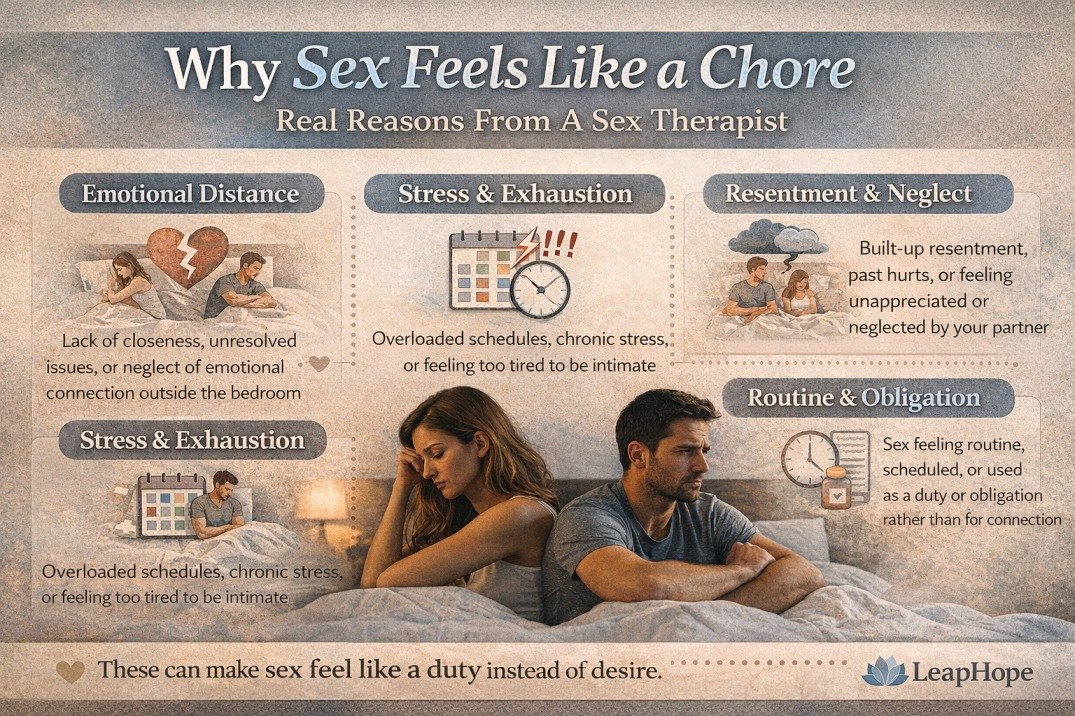 Why Sex Feels Like a Chore

Real Reasons From A Sex Therapist

Emotional Distance

Lack of closeness, unresolved issues, or neglect of emotional connection outside the bedroom

Stress & Exhaustion

!!!

Overloaded schedules, chronic stress, or feeling too tired to be intimate

Resentment & Neglect

Built-up resentment, past hurts, or feeling unappreciated or neglected by your partner

Stress & Exhaustion

Overloaded schedules, chronic stress, or feeling too tired to be intimate

Routine & Obligation

Sex feeling routine, scheduled, or used as a duty or obligation rather than for connection

These can make sex feel like a duty instead of desire.

LeapHope