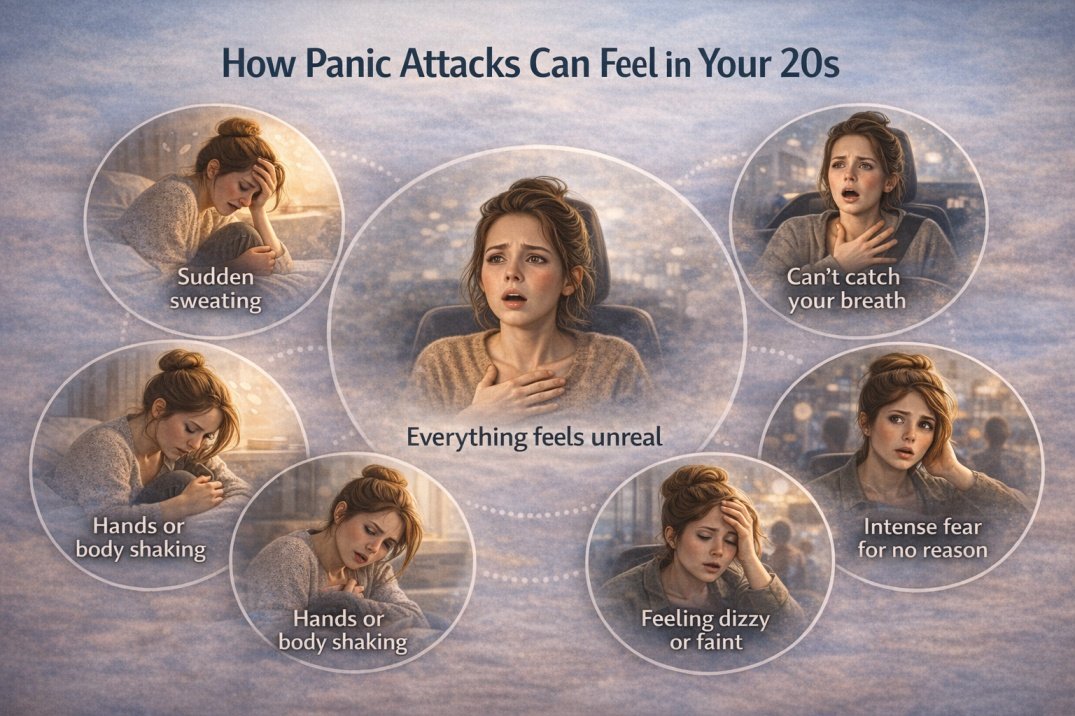 How Panic Attacks Can Feel in Your 20s

Sudden sweating

Everything feels unreal

Can't catch your breath

Hands or body shaking

Hands or body shaking

Feeling dizzy or faint

Intense fear for no reason