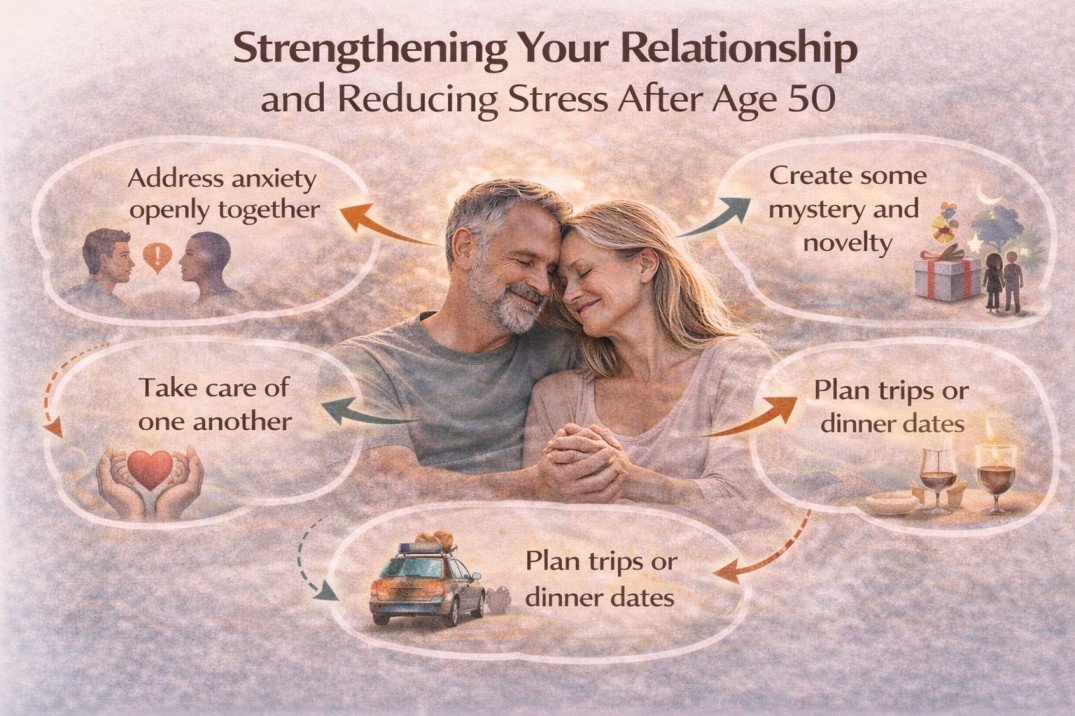 Strengthening Your Relationship
and Reducing Stress After Age 50

Address anxiety openly together

Create some mystery and novelty

Take care of one another

Plan trips or dinner dates

Plan trips or dinner dates